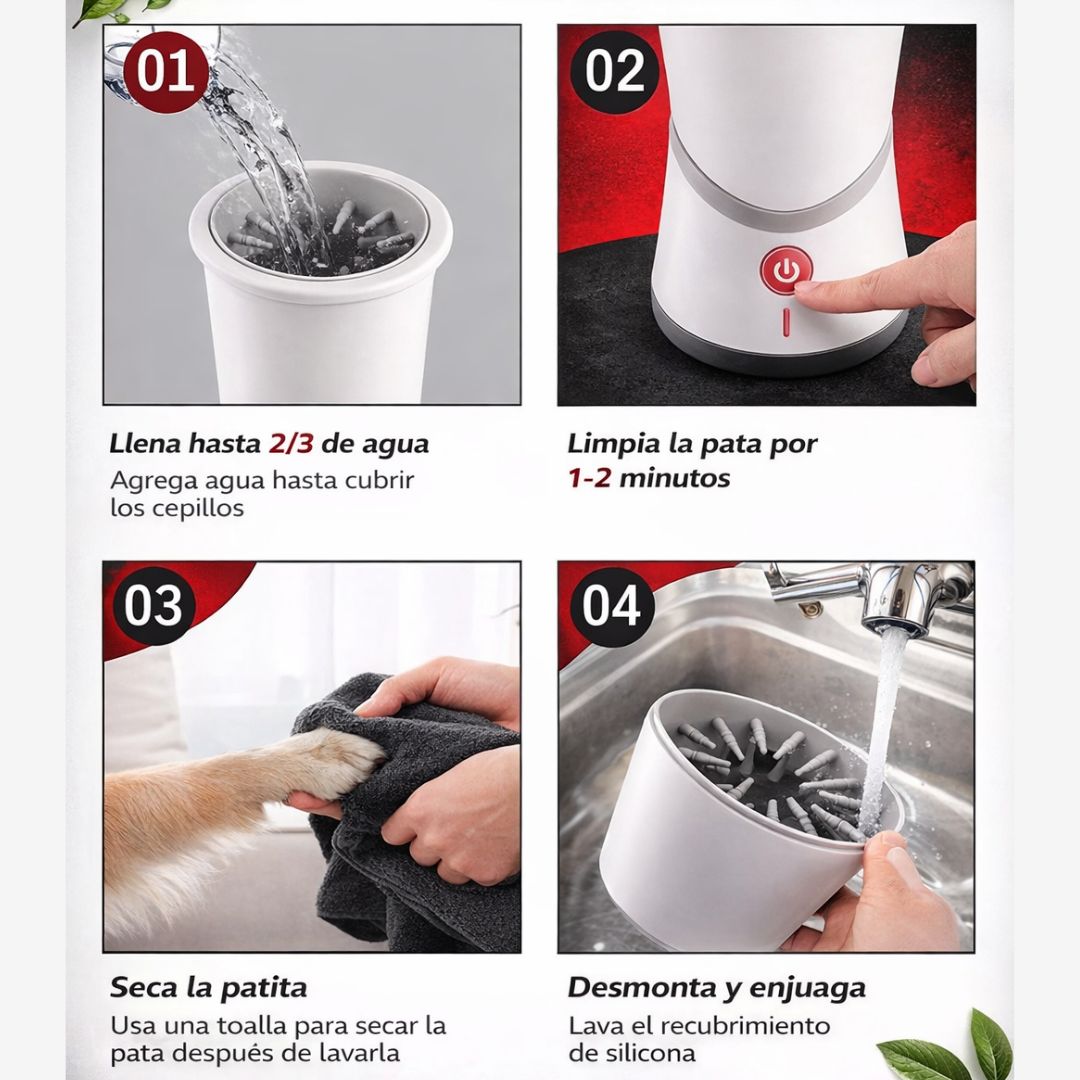 01

Llena hasta 2/3 de agua
Agrega agua hasta cubrir los cepillos

02

Limpia la pata por 1-2 minutos

03

Seca la patita
Usa una toalla para secar la pata después de lavarla

04

Desmonta y enjuaga
Lava el recubrimiento de silicona